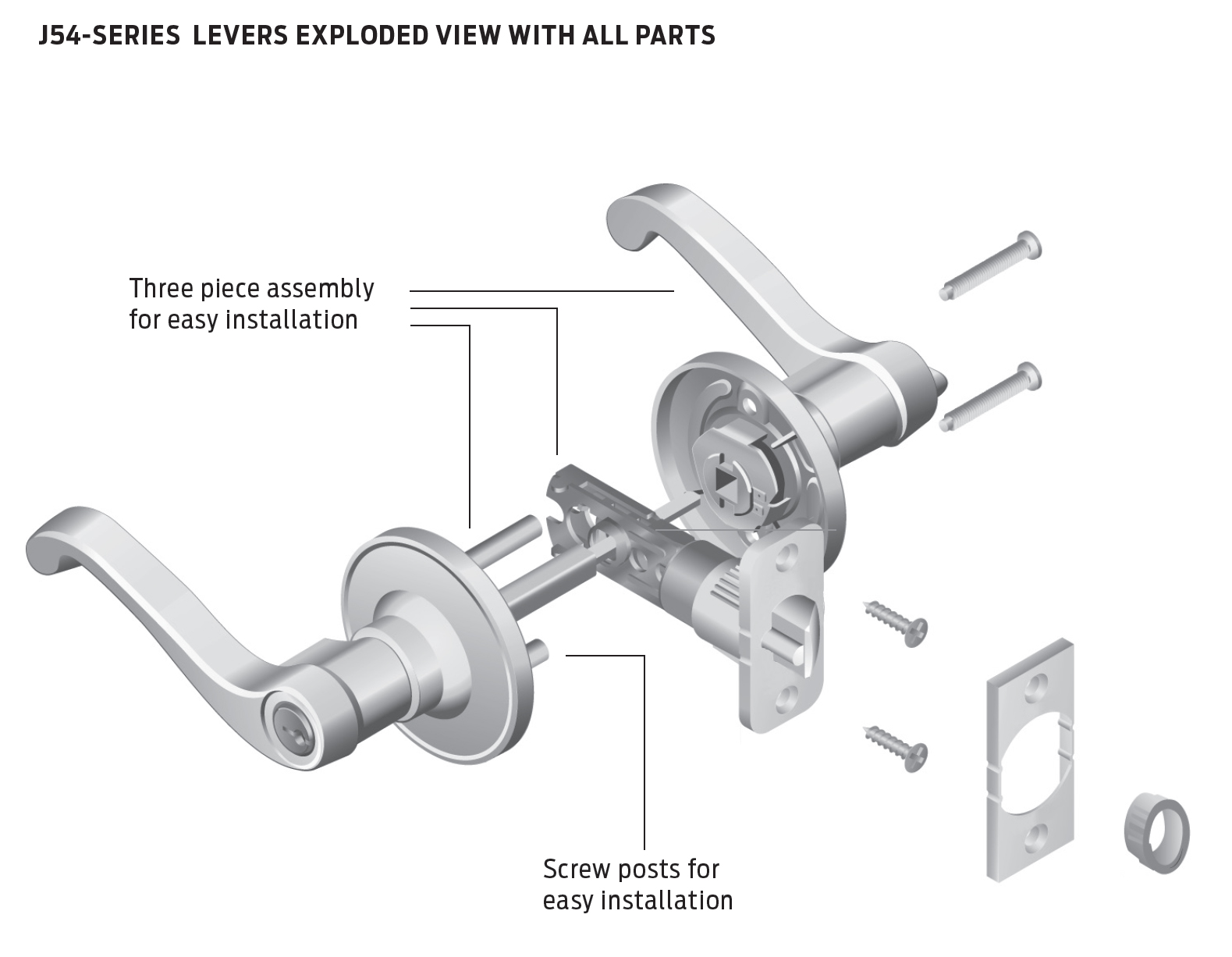 J54-SERIES LEVERS EXPLODED VIEW WITH ALL PARTS

Three piece assembly for easy installation

Screw posts for easy installation