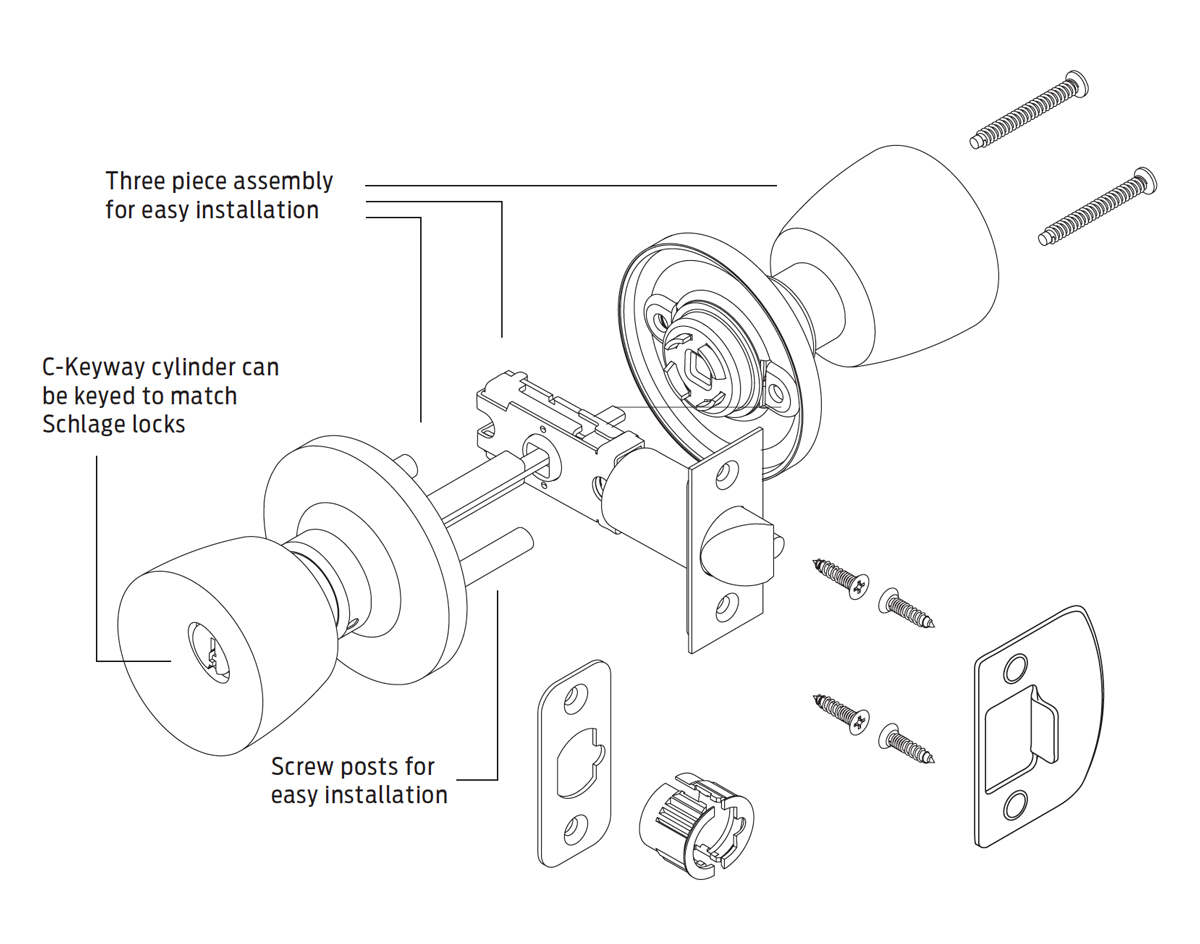 Three piece assembly for easy installation

C-Keyway cylinder can be keyed to match Schlage locks

Screw posts for easy installation