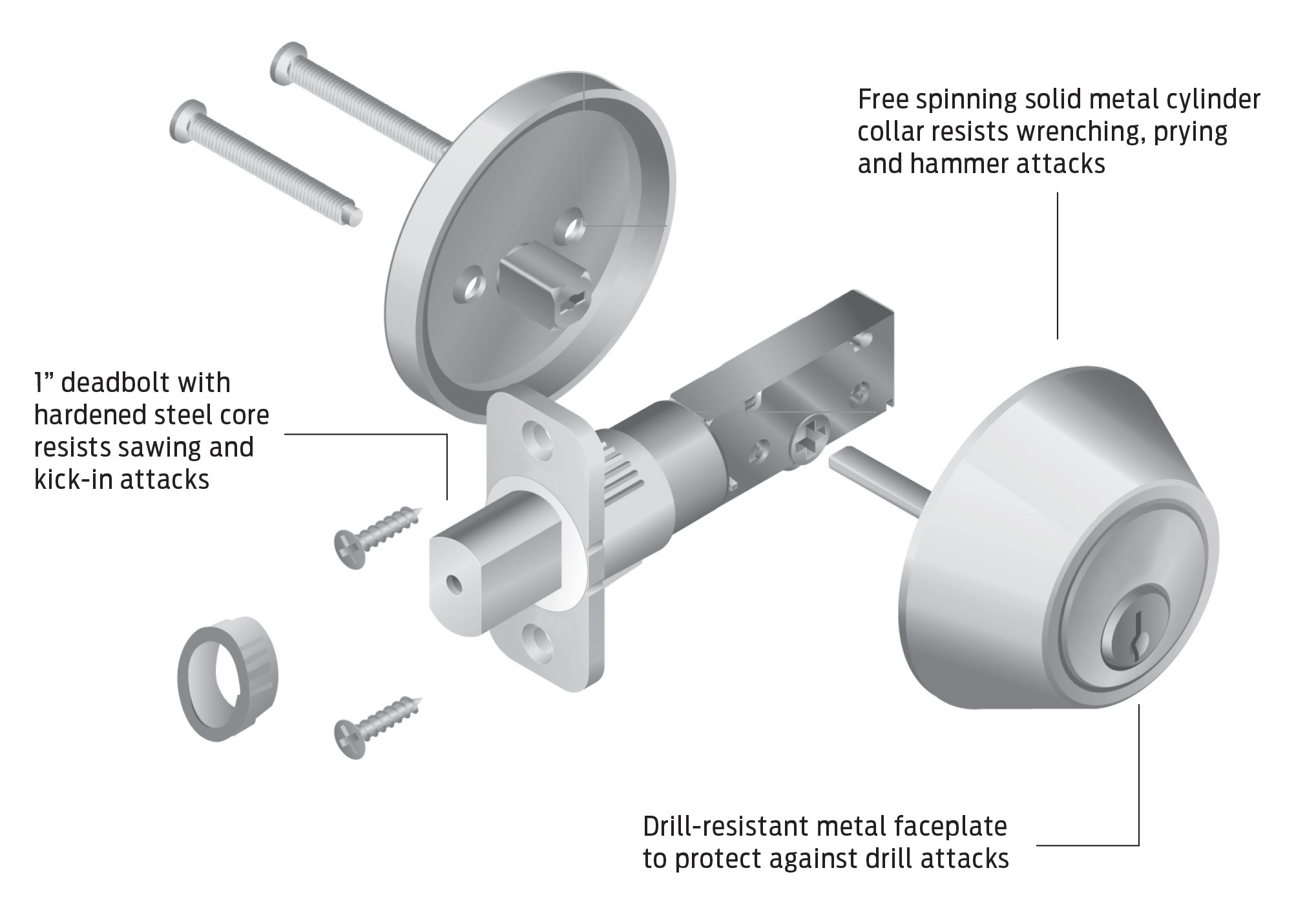 Free spinning solid metal cylinder collar resists wrenching, prying and hammer attacks

1” deadbolt with hardened steel core resists sawing and kick-in attacks

Drill-resistant metal faceplate to protect against drill attacks