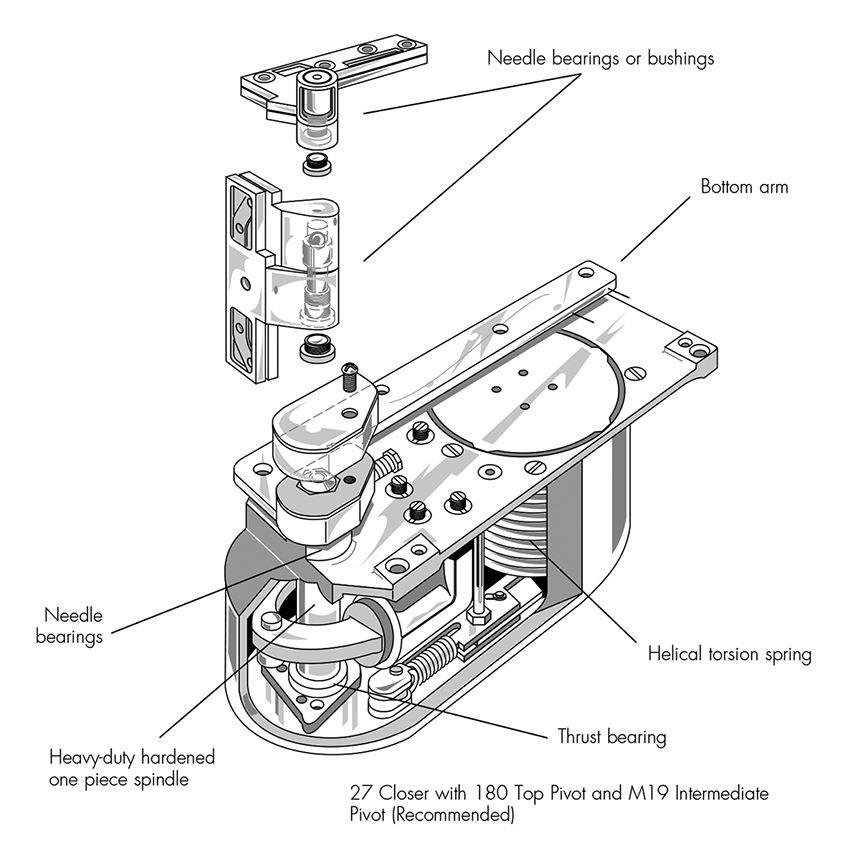 Needle bearings or bushings

Bottom arm

Needle bearings

Helical torsion spring

Thrust bearing

Heavy-duty hardened one piece spindle

27 Closer with 180 Top Pivot and M19 Intermediate Pivot (Recommended)